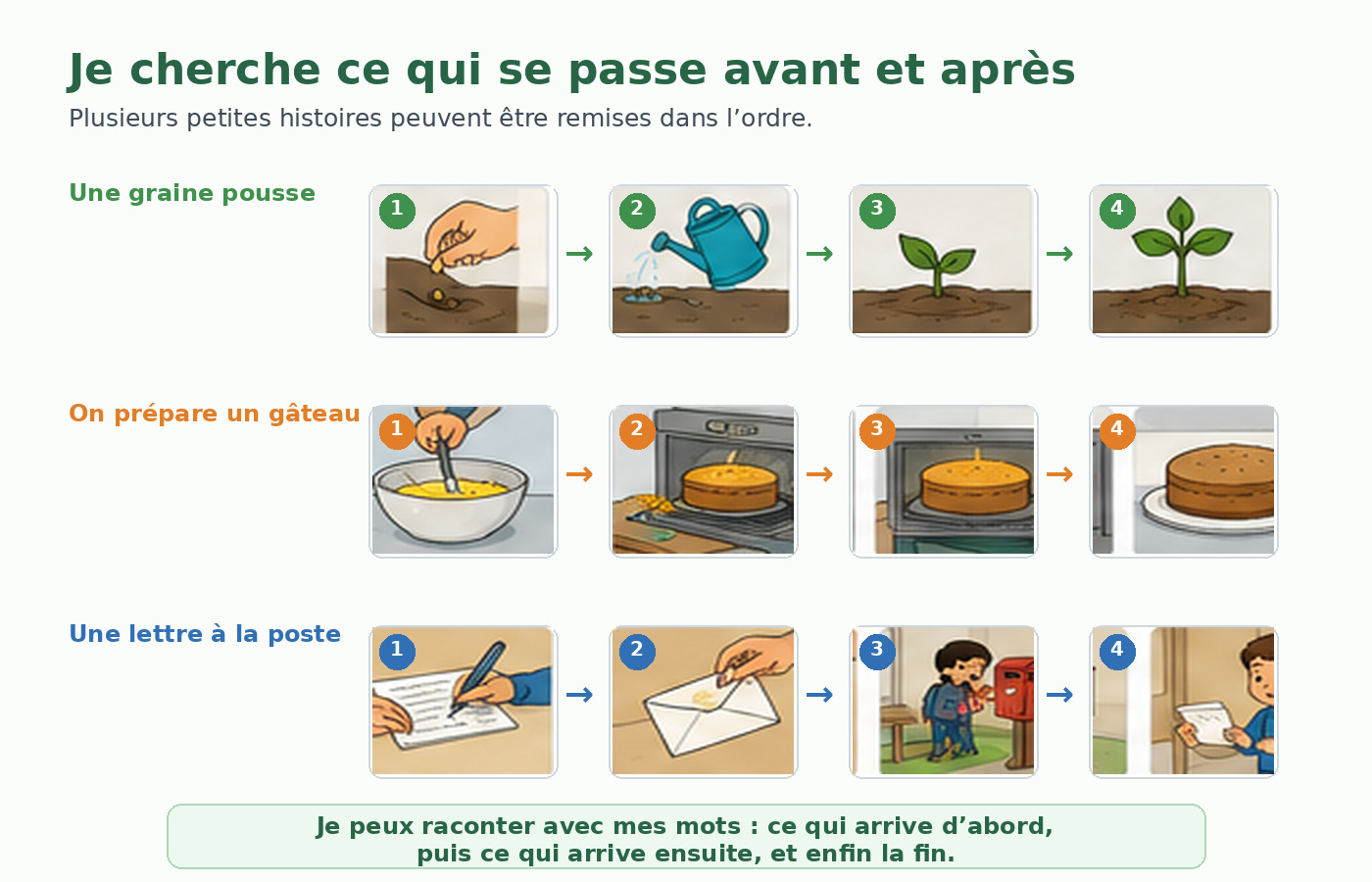 Je cherche ce qui se passe avant et après

Plusieurs petites histoires peuvent être remises dans l’ordre.

Une graine pousse

1 → 2 → 3 → 4

On prépare un gâteau

1 → 2 → 3 → 4

Une lettre à la poste

1 → 2 → 3 → 4

Je peux raconter avec mes mots : ce qui arrive d’abord, puis ce qui arrive ensuite, et enfin la fin.